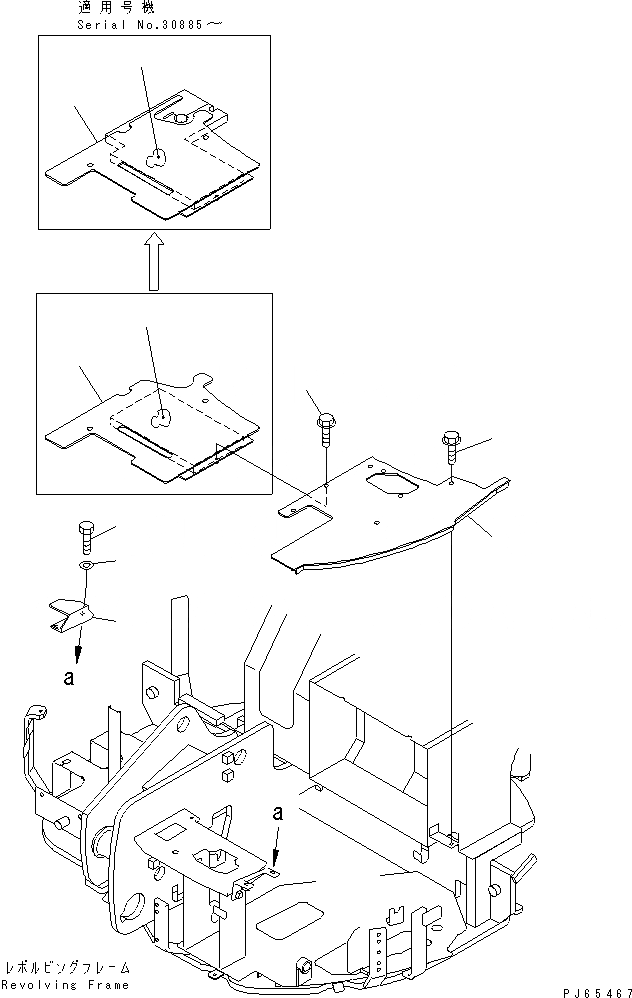 適用号機
Serial No.30885～

a

a

レボルビングフレーム
Revolving Frame

PJ65467