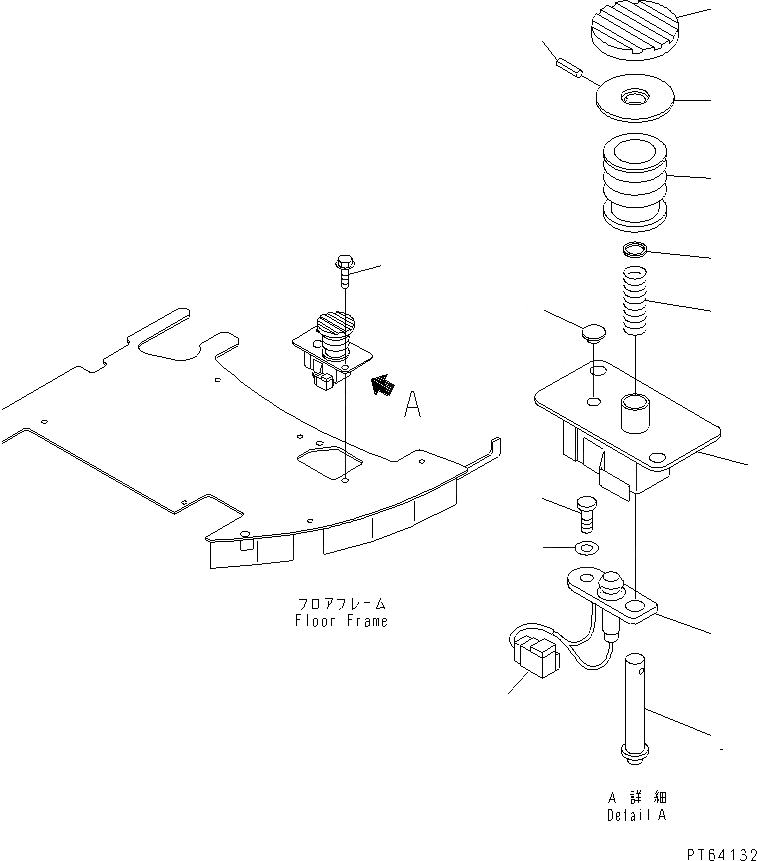 A

フロアフレーム
Floor Frame

A 詳細
Detail A

PT64132