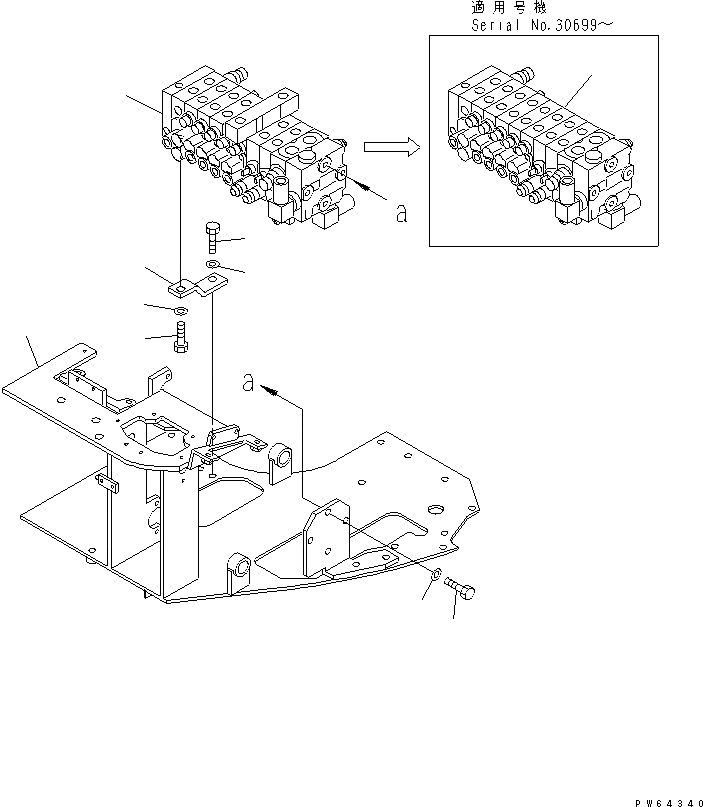 適用号機
Serial No.30699～

a

a

PW64340