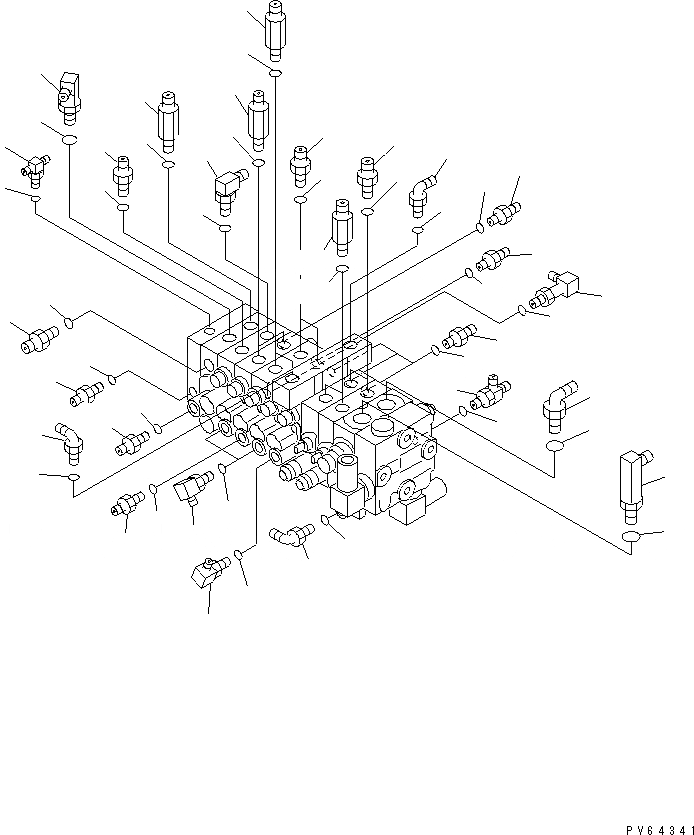 PV64341