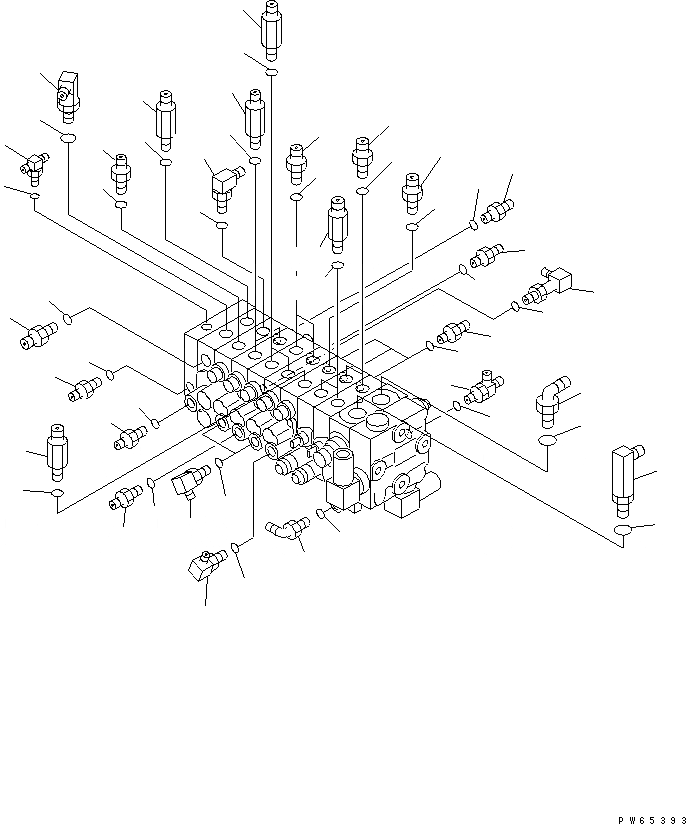 PW65393