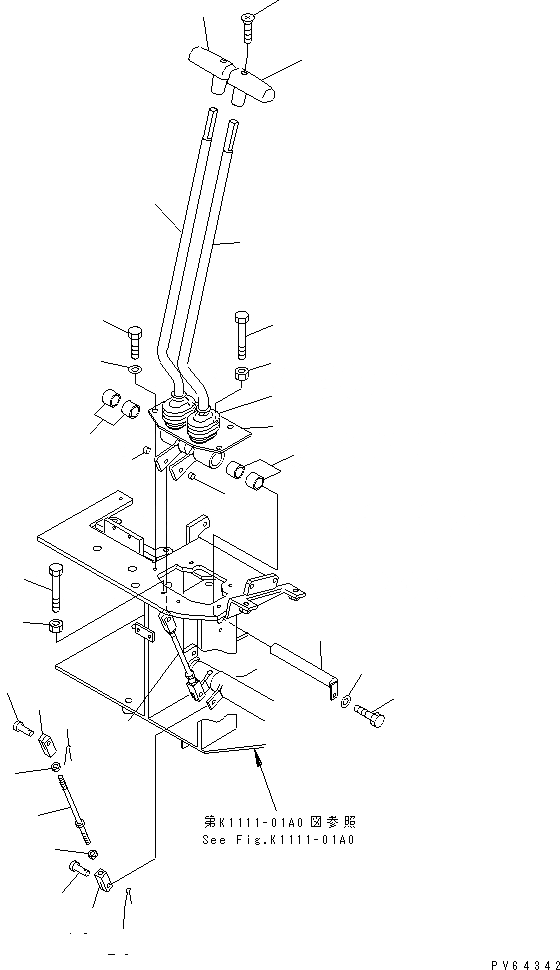 第K1111-01A0図参照
See Fig.K1111-01A0

PV64342