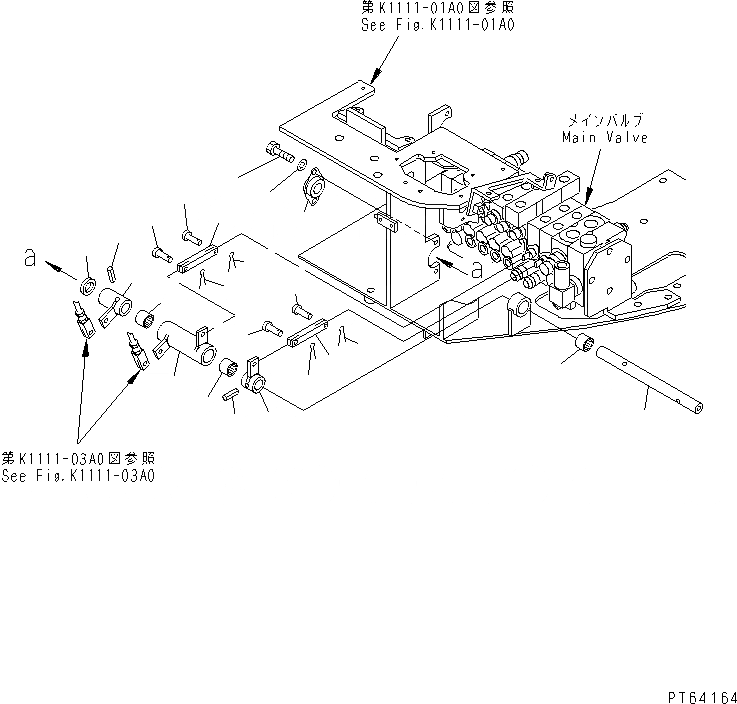 第K1111-01A0図参照
See Fig.K1111-01A0

メインバルブ
Main Valve

a

a

第K1111-03A0図参照
See Fig.K1111-03A0

PT64164