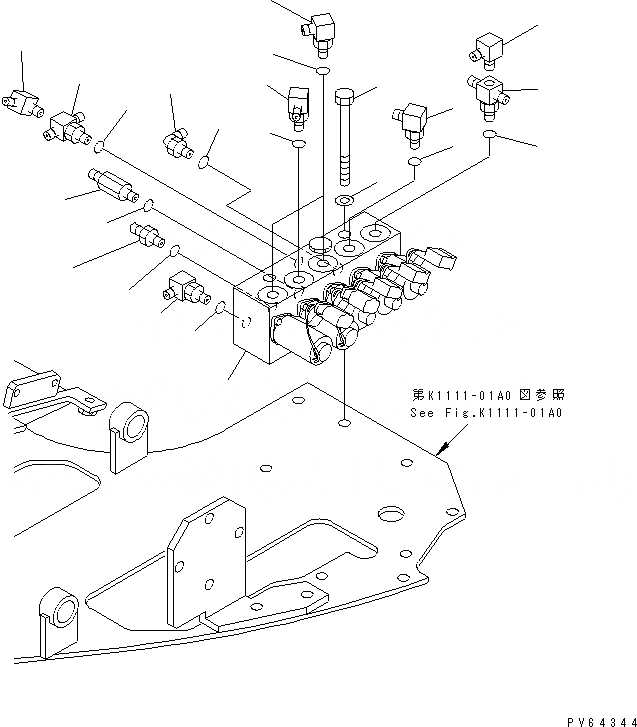 第K1111-01A0 図参照
See Fig.K1111-01A0

PV64344