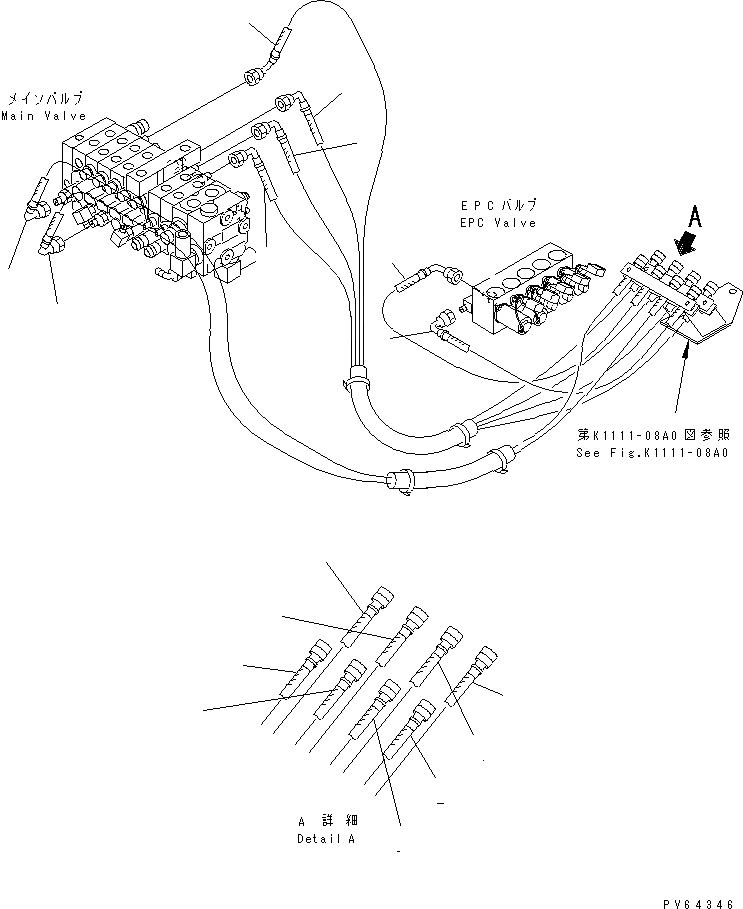 メインバルブ
Main Valve

EPCバルブ
EPC Valve

A

第K1111-08A0図参照
See Fig.K1111-08A0

A 詳細
Detail A

PV64346