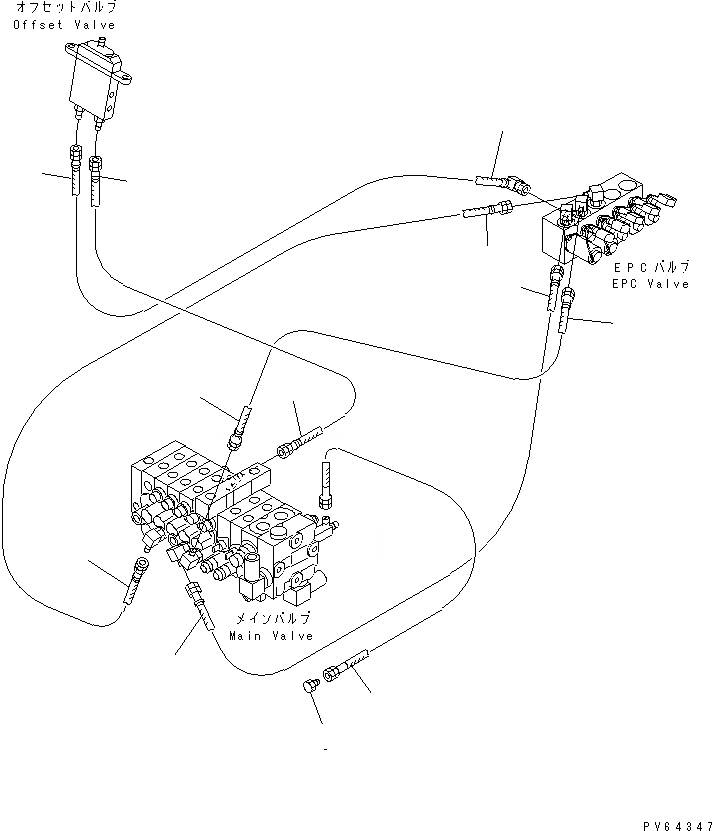 オフセットバルブ
Offset Valve

EPCバルブ
EPC Valve

メインバルブ
Main Valve

PV64347