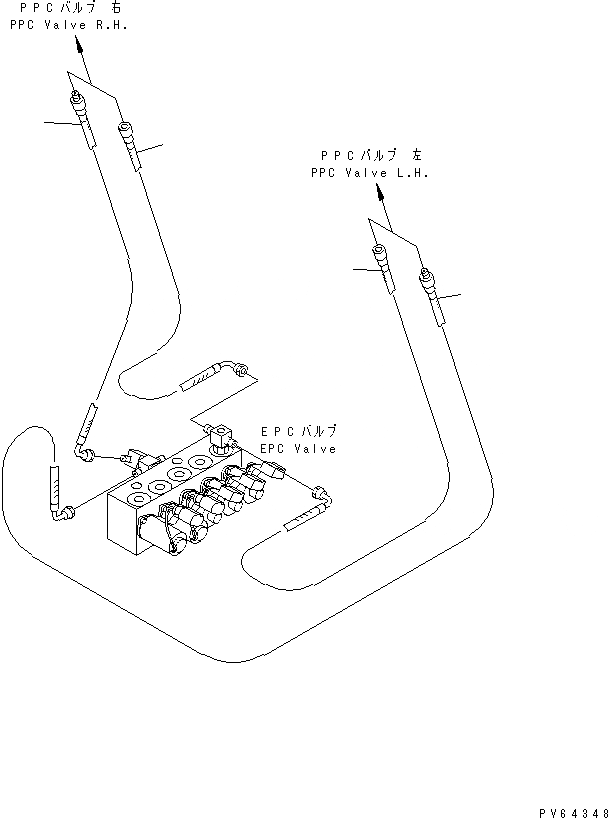 PPCバルブ 右
PPC Valve R.H.

PPCバルブ 左
PPC Valve L.H.

EPCバルブ
EPC Valve

PV64348