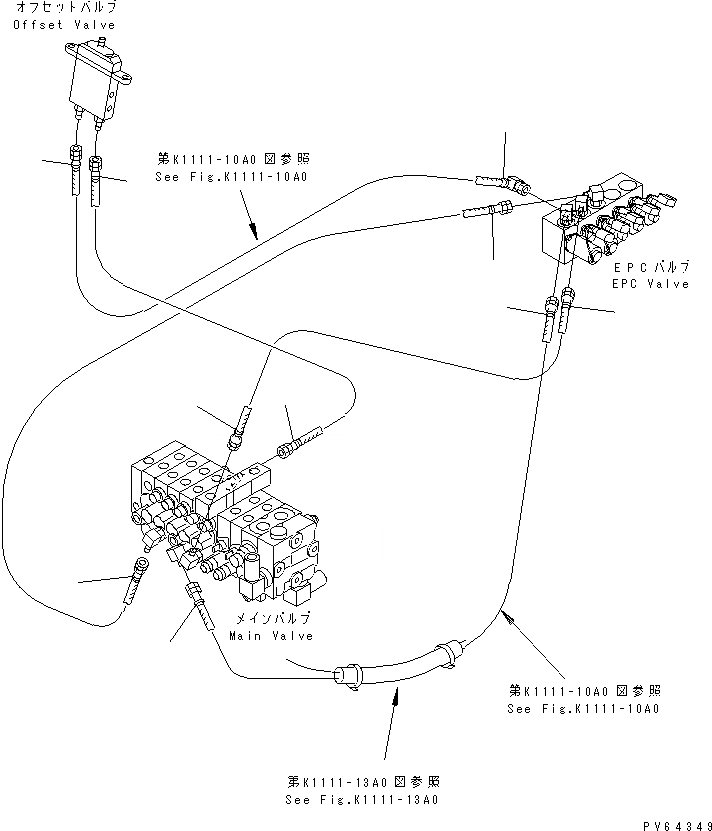 オフセットバルブ
Offset Valve

第K1111-10A0 図参照
See Fig.K1111-10A0

EPCバルブ
EPC Valve

メインバルブ
Main Valve

第K1111-10A0 図参照
See Fig.K1111-10A0

第K1111-13A0 図参照
See Fig.K1111-13A0

PV64349