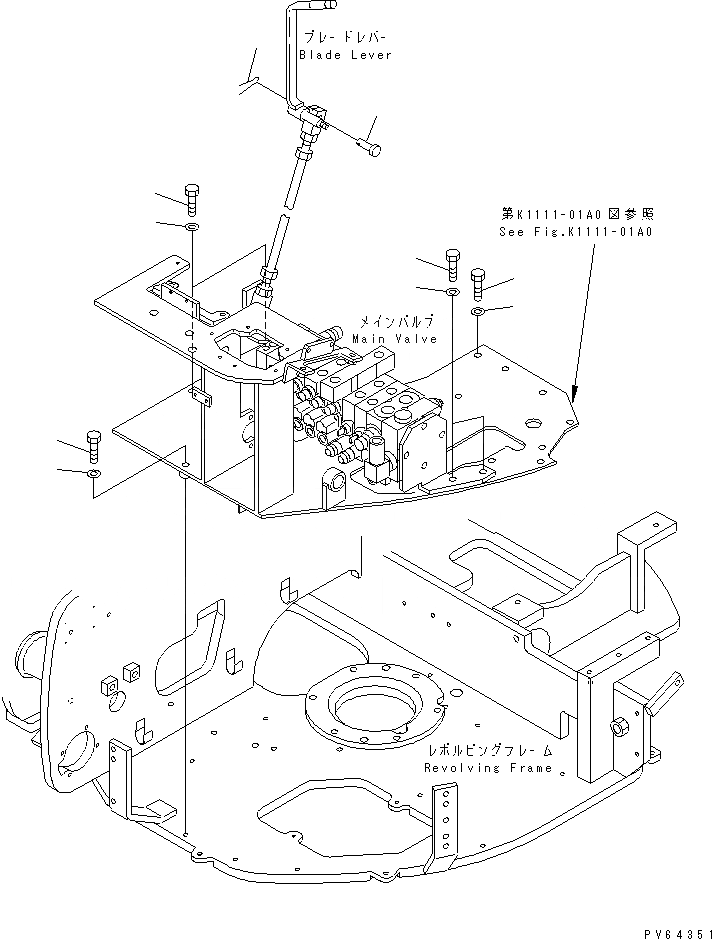 ブレードレバー
Blade Lever

第K1111-01A0図参照
See Fig.K1111-01A0

メインバルブ
Main Valve

レボルビングフレーム
Revolving Frame

PV64351