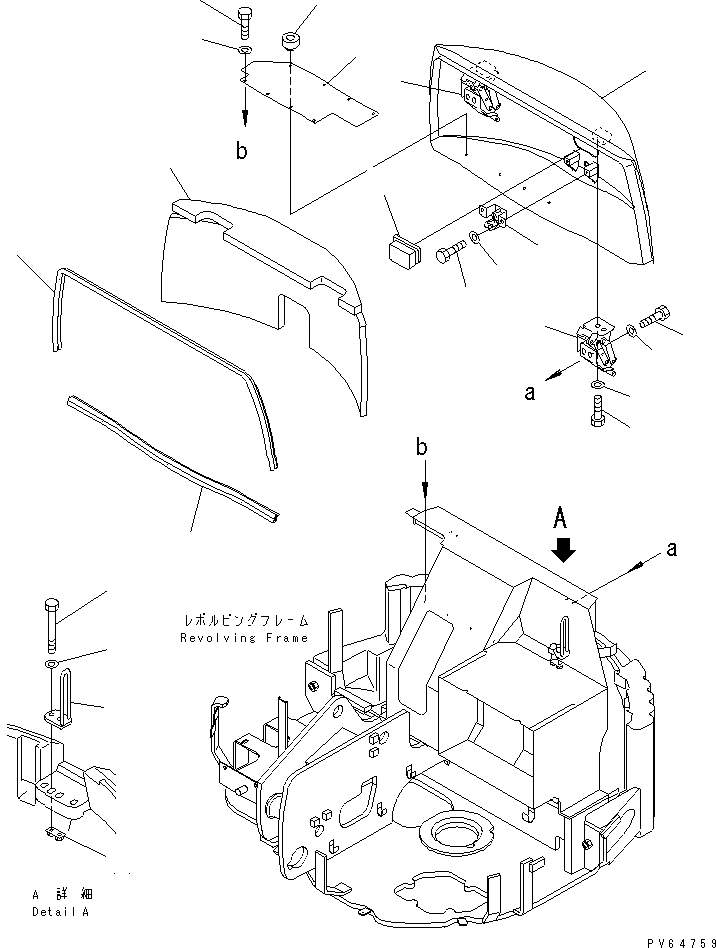 b

a

b

A

a

レボルビングフレーム
Revolving Frame

A 詳細
Detail A

PV64759