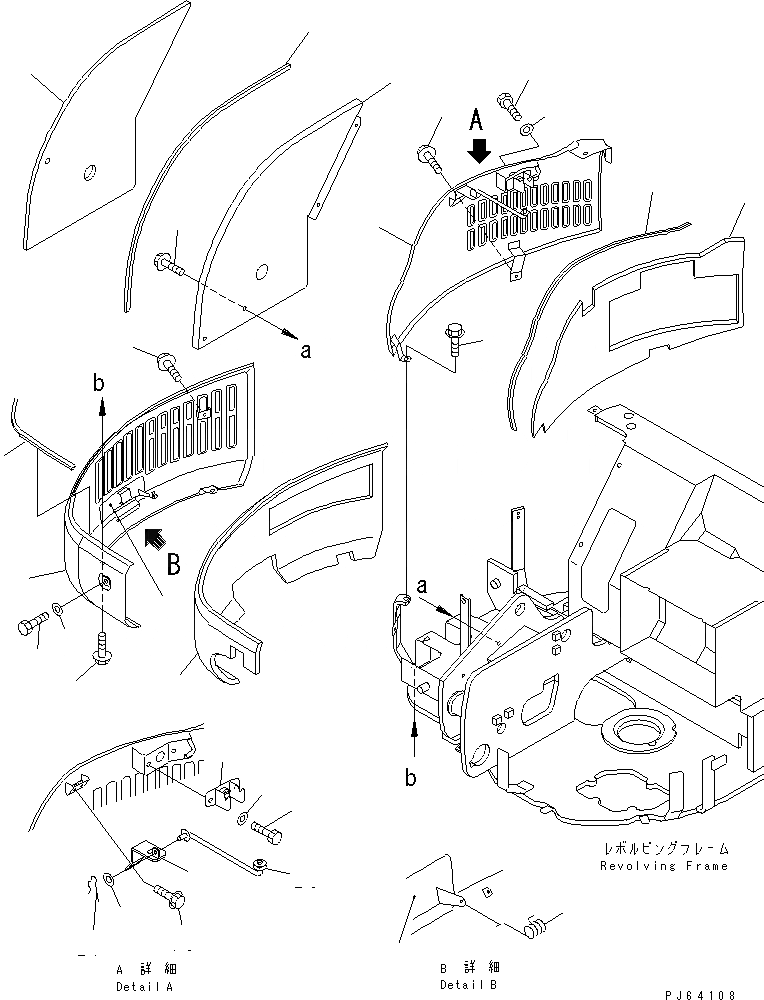 A

a

b

B

a

b

レボルビングフレーム
Revolving Frame

A 詳細
Detail A

B 詳細
Detail B

PJ64108