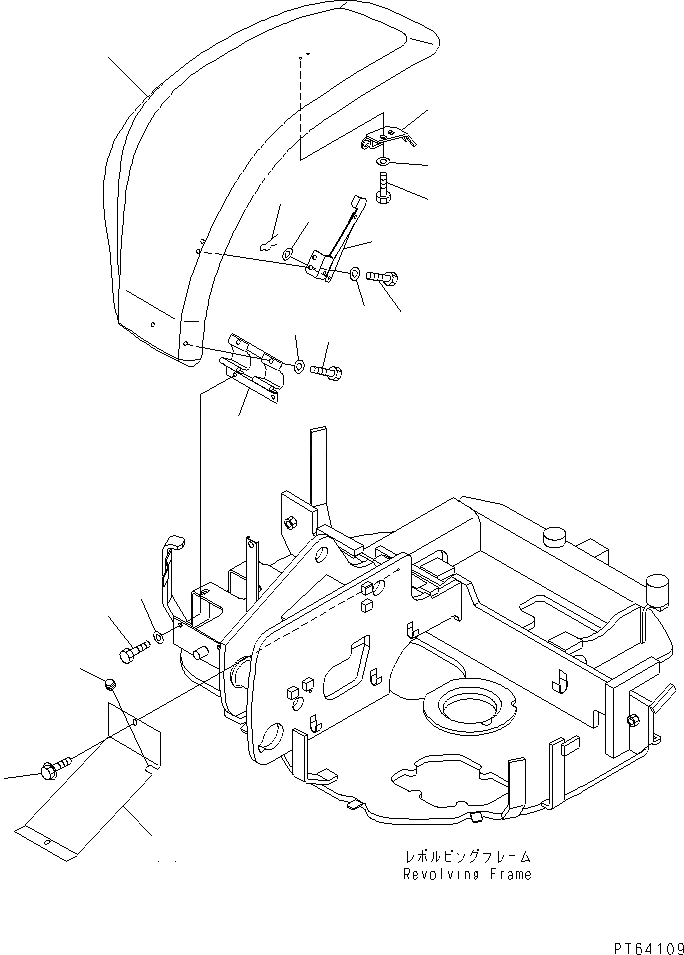 レボルビングフレーム
Revolving Frame

PT64109