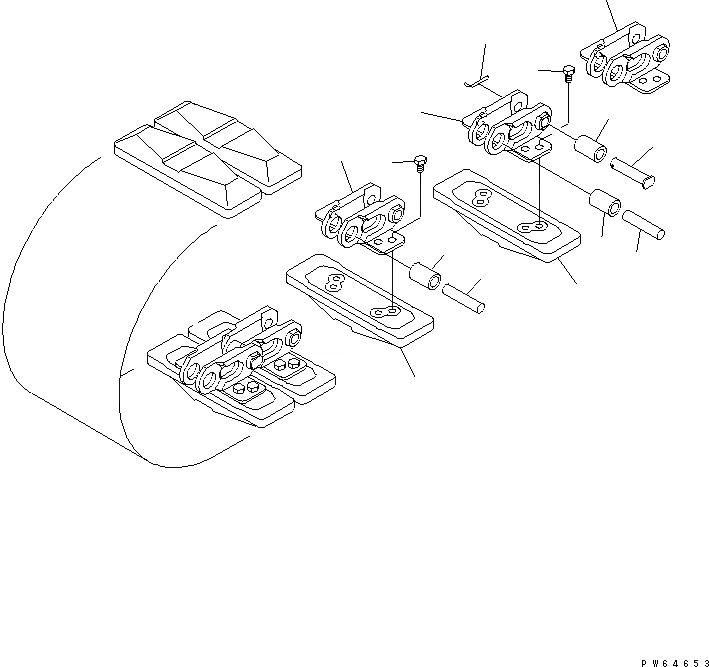 PW64653