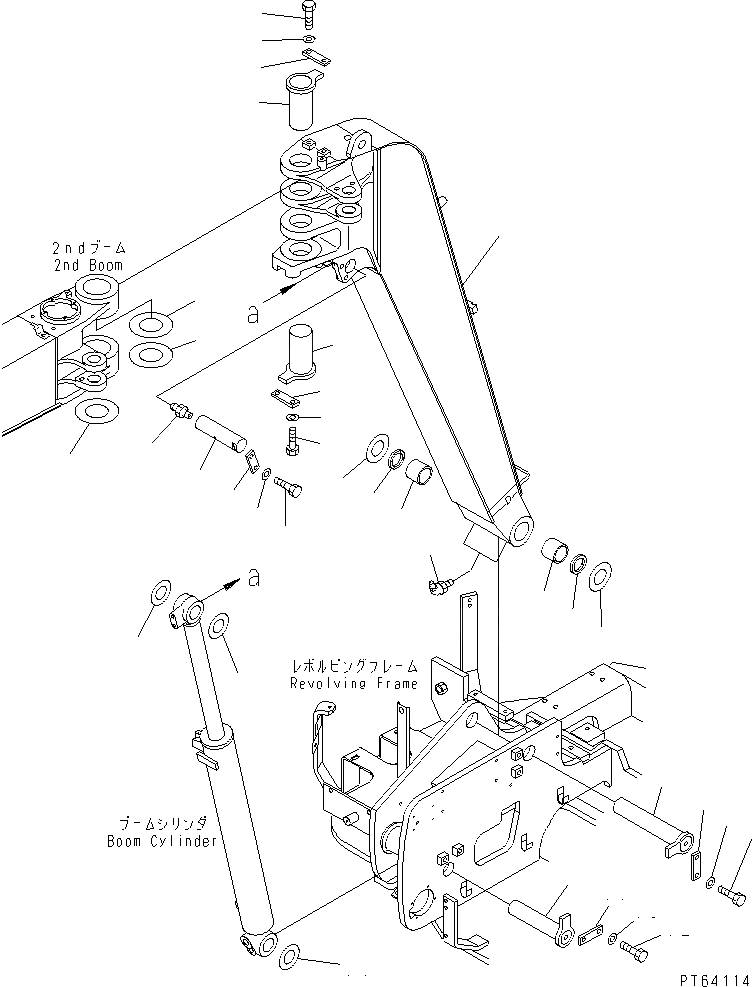 2ndブーム
2nd Boom

a

a

レボルビングフレーム
Revolving Frame

ブームシリンダ
Boom Cylinder

PT64114