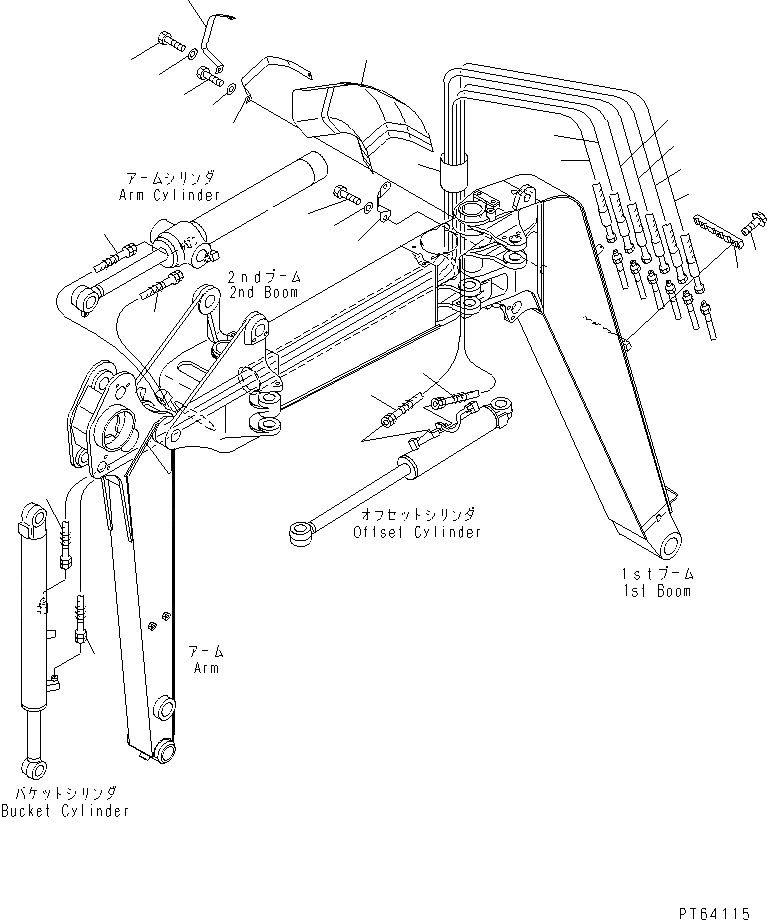 アームシリンダ
Arm Cylinder

2ndブーム
2nd Boom

オフセットシリンダ
Offset Cylinder

1stブーム
1st Boom

アーム
Arm

バケットシリンダ
Bucket Cylinder

PT64115