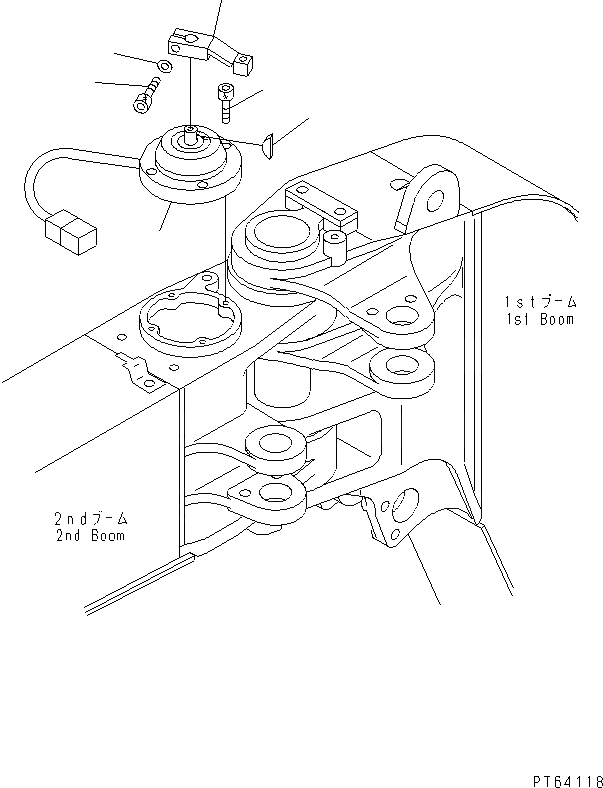 1stブーム
1st Boom

2ndブーム
2nd Boom

PT64118