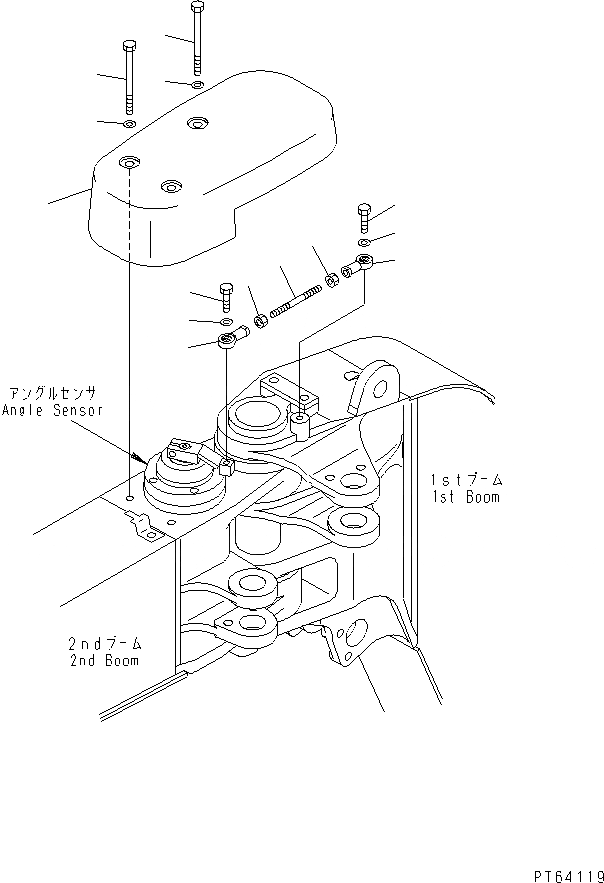 アングルセンサ
Angle Sensor

1stブーム
1st Boom

2ndブーム
2nd Boom

PT64119