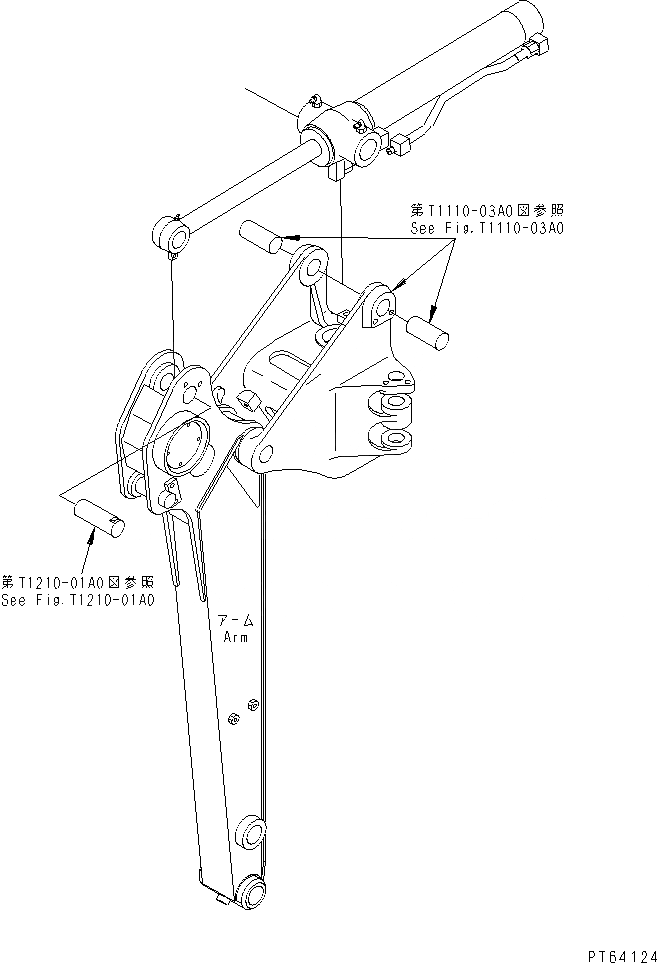 第T1110-03A0図参照
See Fig.T1110-03A0

第T1210-01A0図参照
See Fig.T1210-01A0

アーム
Arm

PT64124