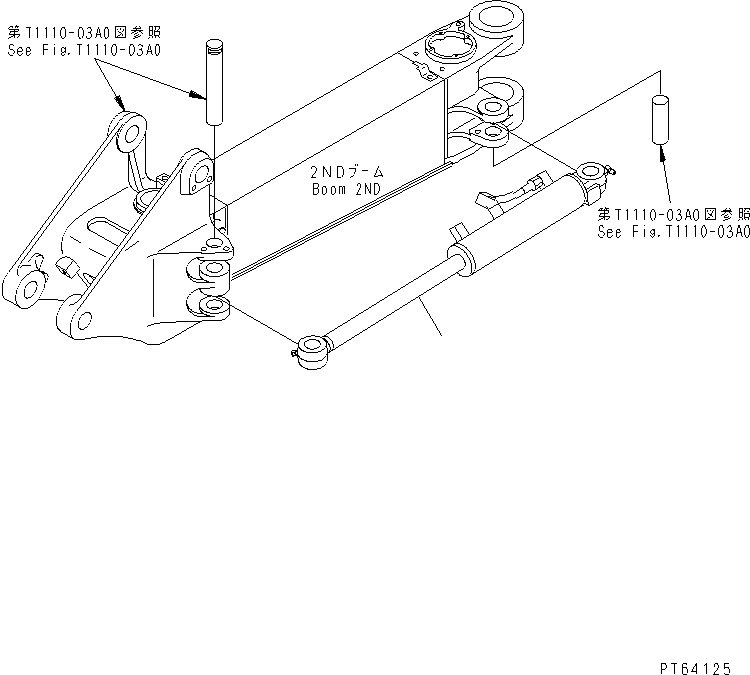 第T1110-03A0図参照
See Fig.T1110-03A0

2NDブーム
Boom 2ND

第T1110-03A0図参照
See Fig.T1110-03A0

PT64125