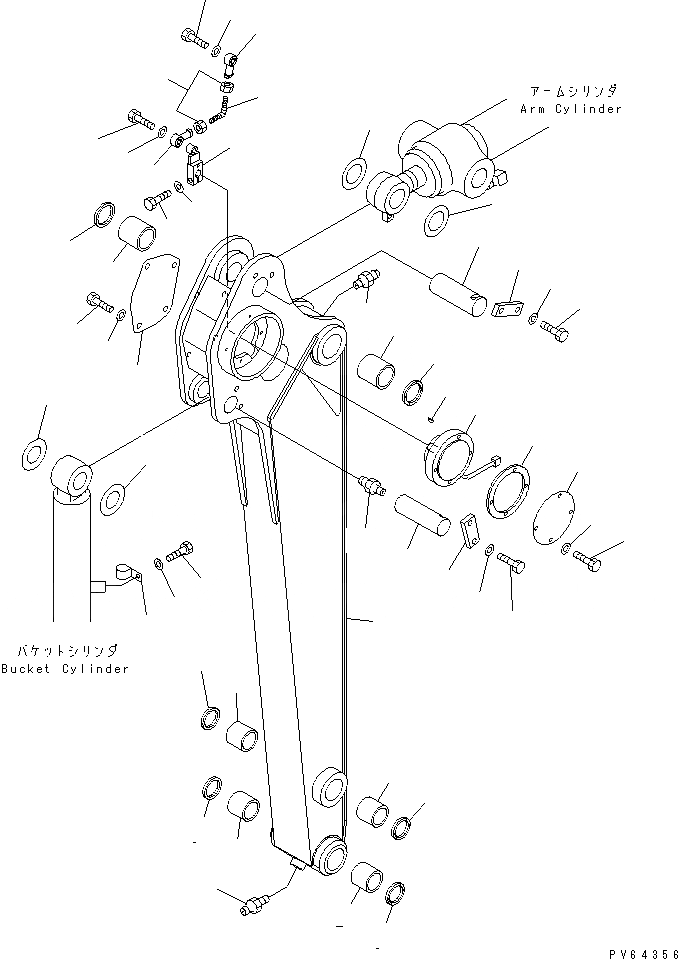 アームシリンダ
Arm Cylinder

バケットシリンダ
Bucket Cylinder

PV64356