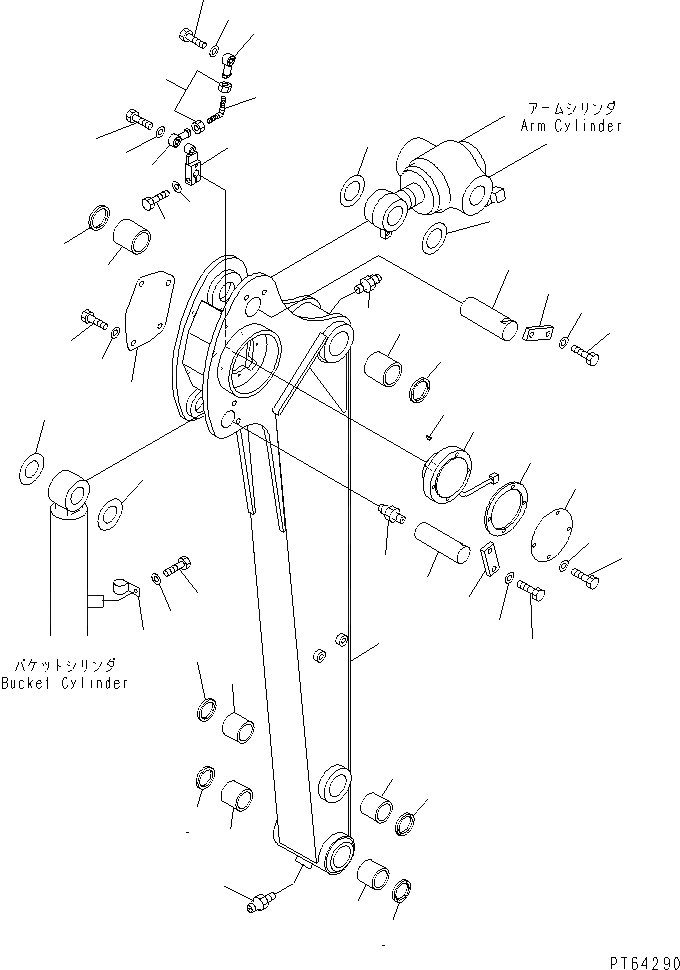 アームシリンダ
Arm Cylinder

バケットシリンダ
Bucket Cylinder

PT64290