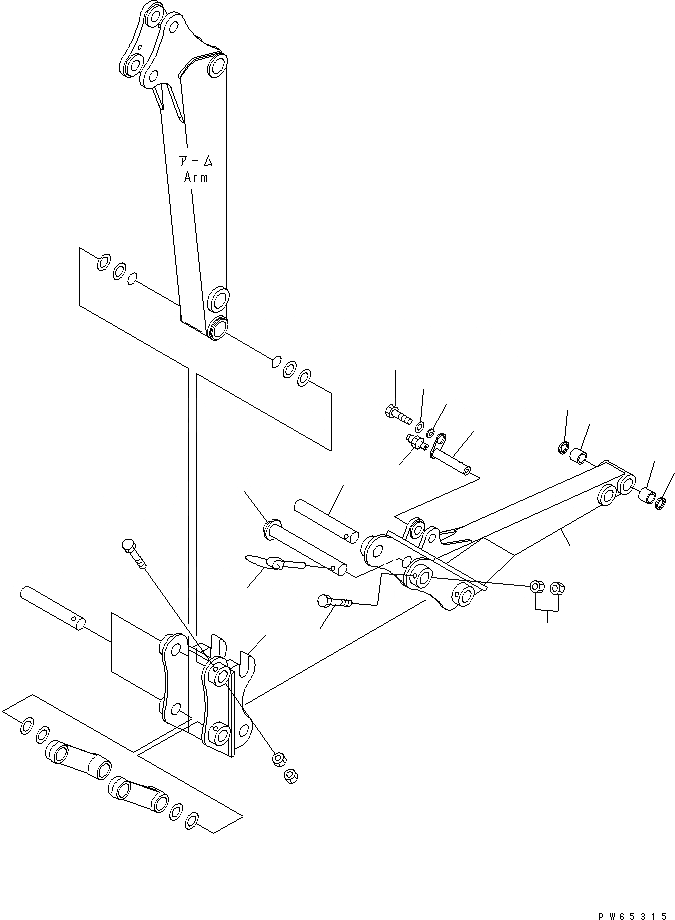 アーム
Arm

PW65315