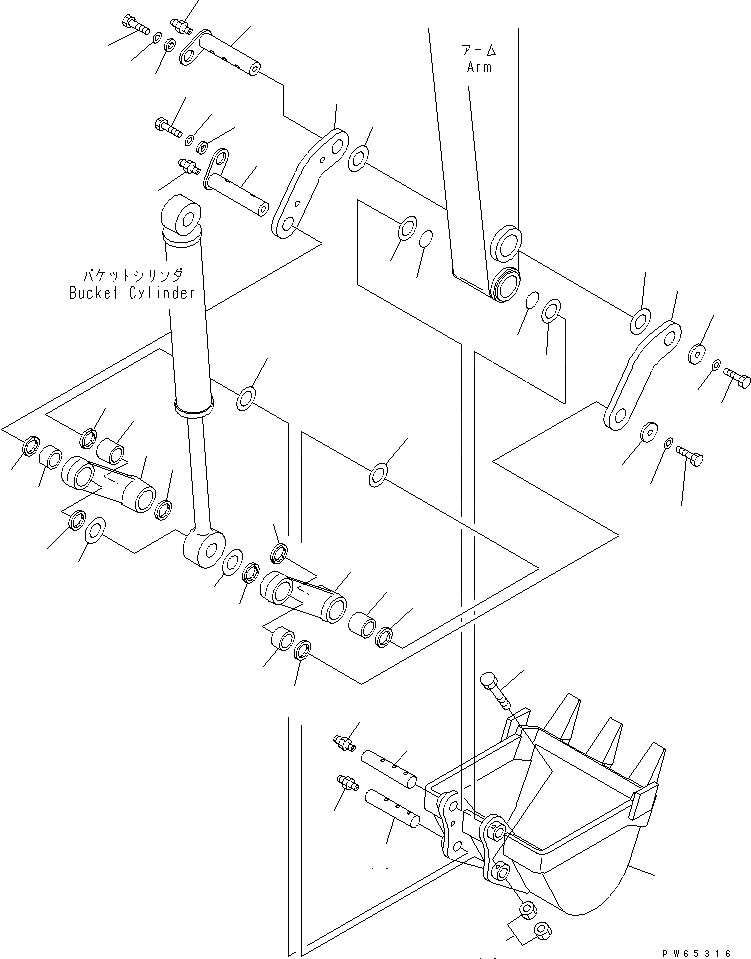 アーム
Arm

バケットシリンダ
Bucket Cylinder

PW65316