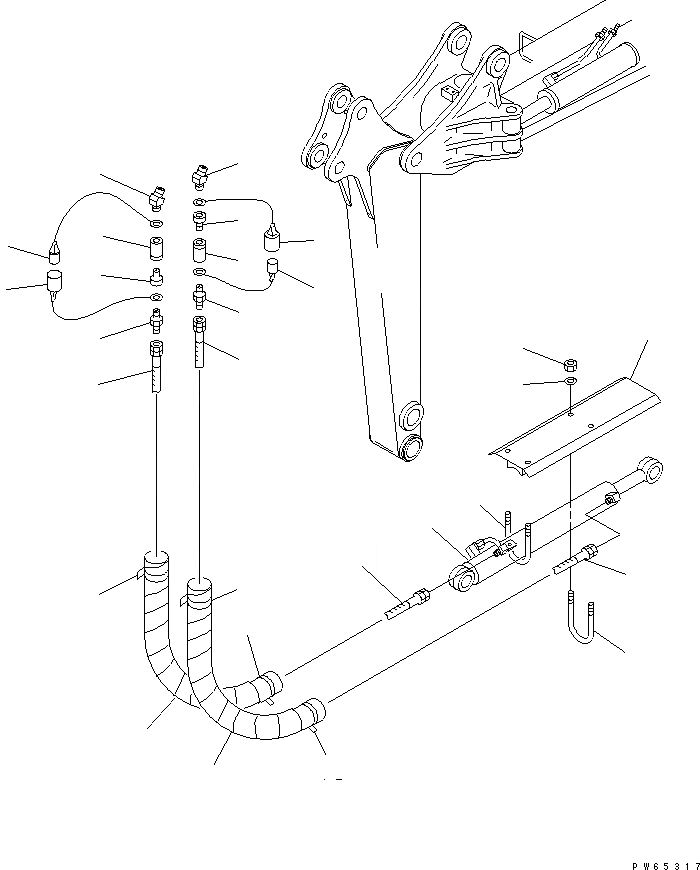 PW65317