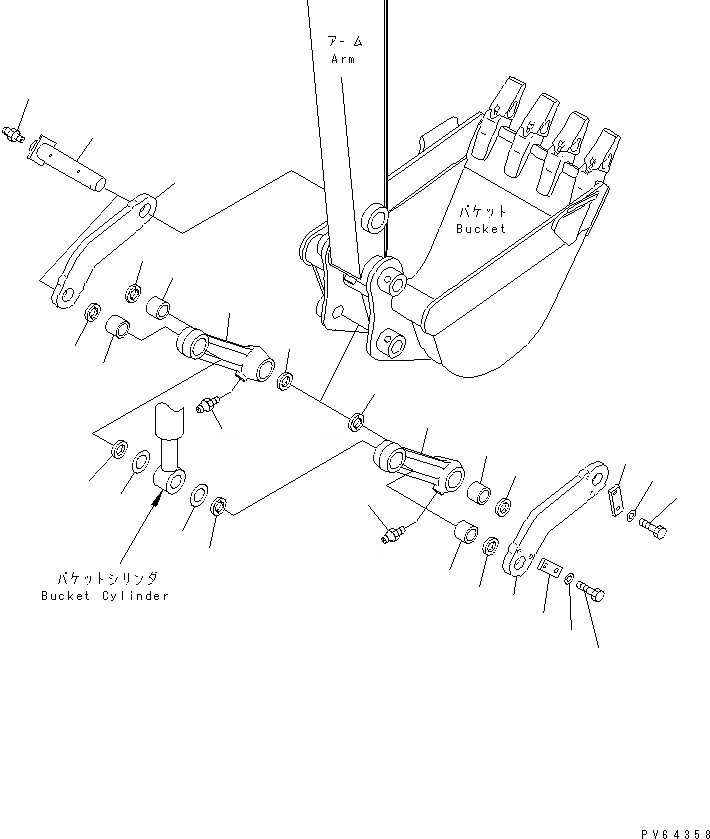 アーム
Arm

バケット
Bucket

バケットシリンダ
Bucket Cylinder

PV64358