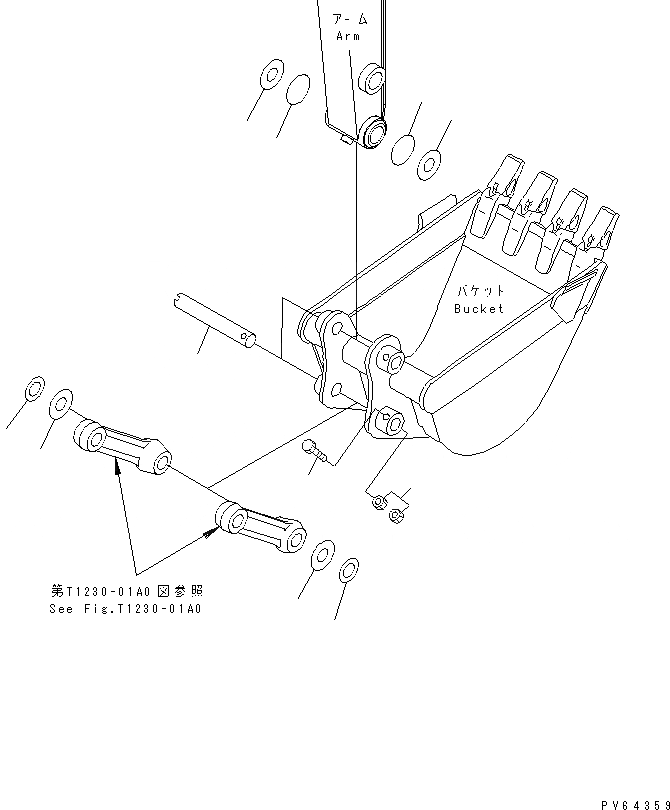 アーム
Arm

バケット
Bucket

第T1230-01A0図参照
See Fig.T1230-01A0

PV64359