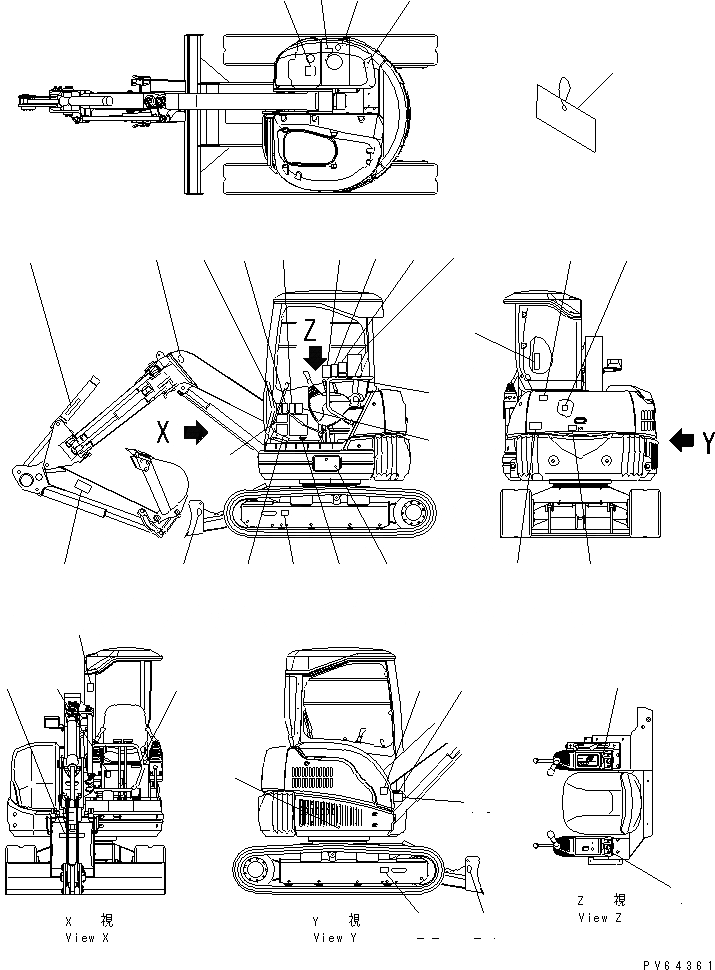 Z

X

Y

X 視
View X

Y 視
View Y

Z 視
View Z

PV64361