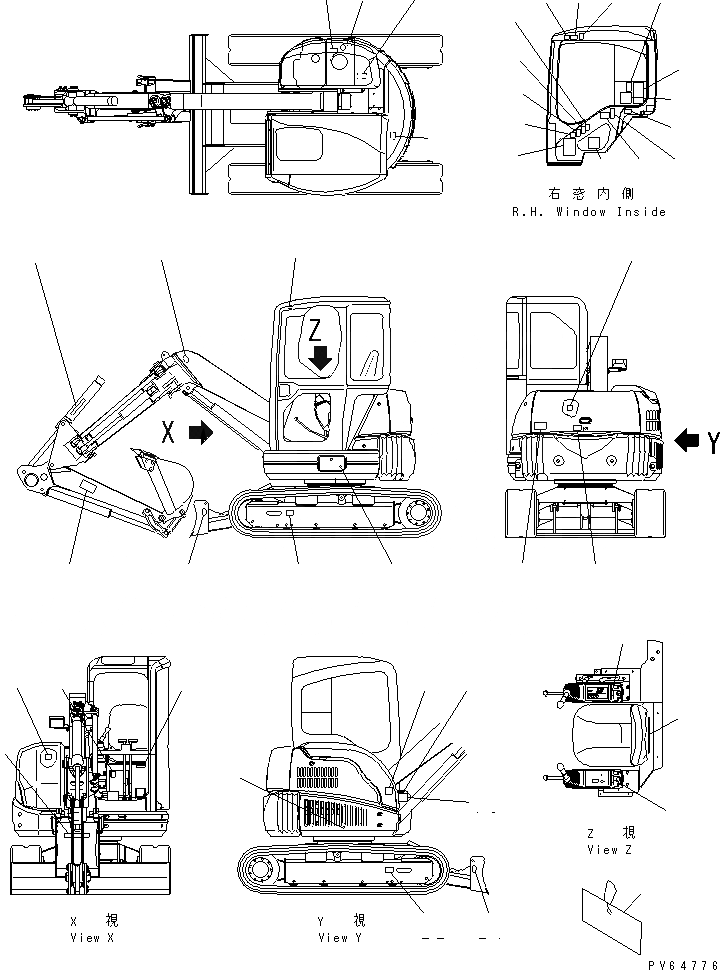 右窓内側
R.H. Window Inside

Z

X

Y

X 視
View X

Y 視
View Y

Z 視
View Z

PV64776