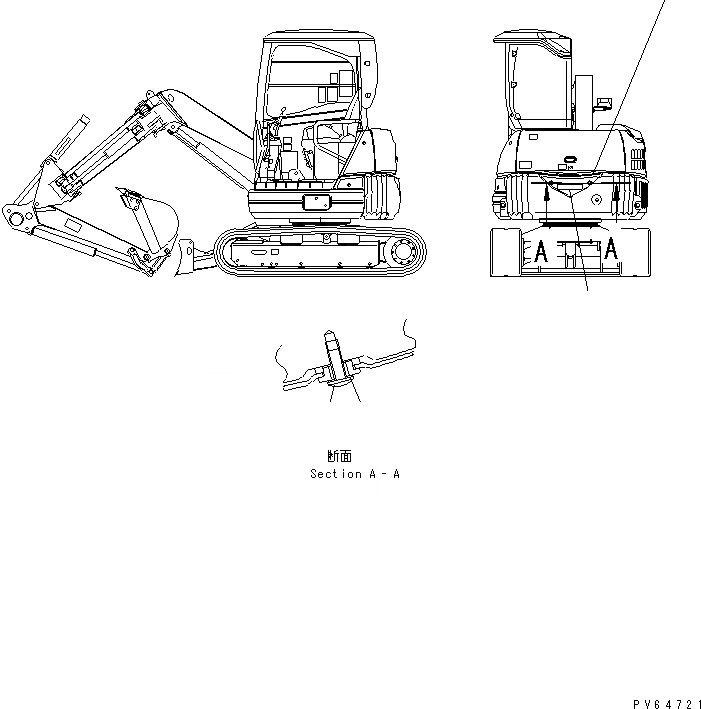 A A

断面
Section A - A

PV64721