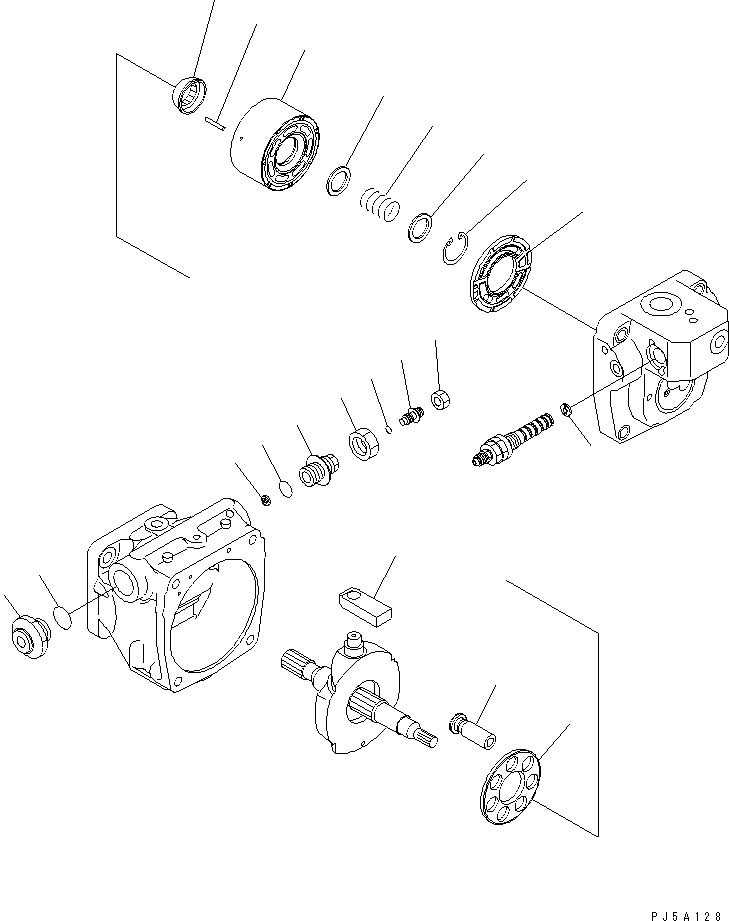 PJ5A128