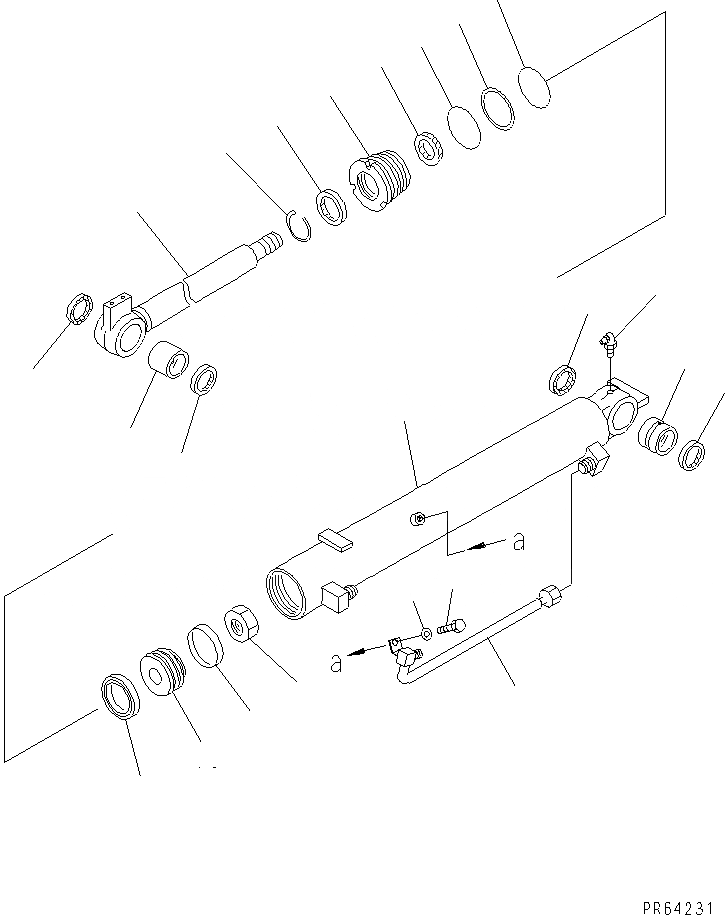 a
a
PR64231