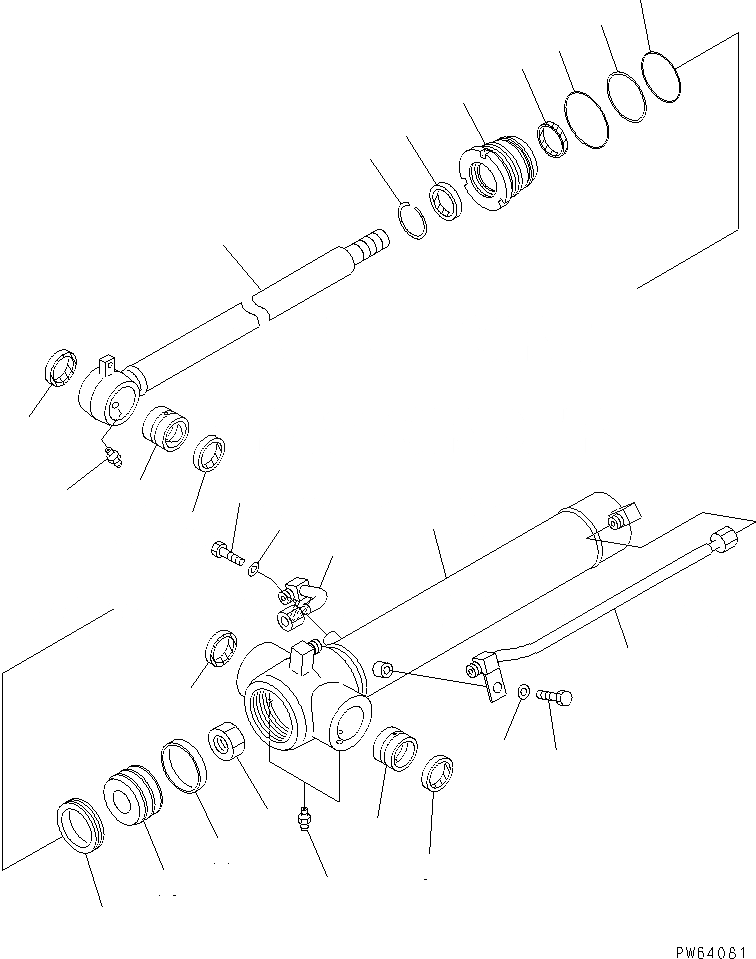 PW64081