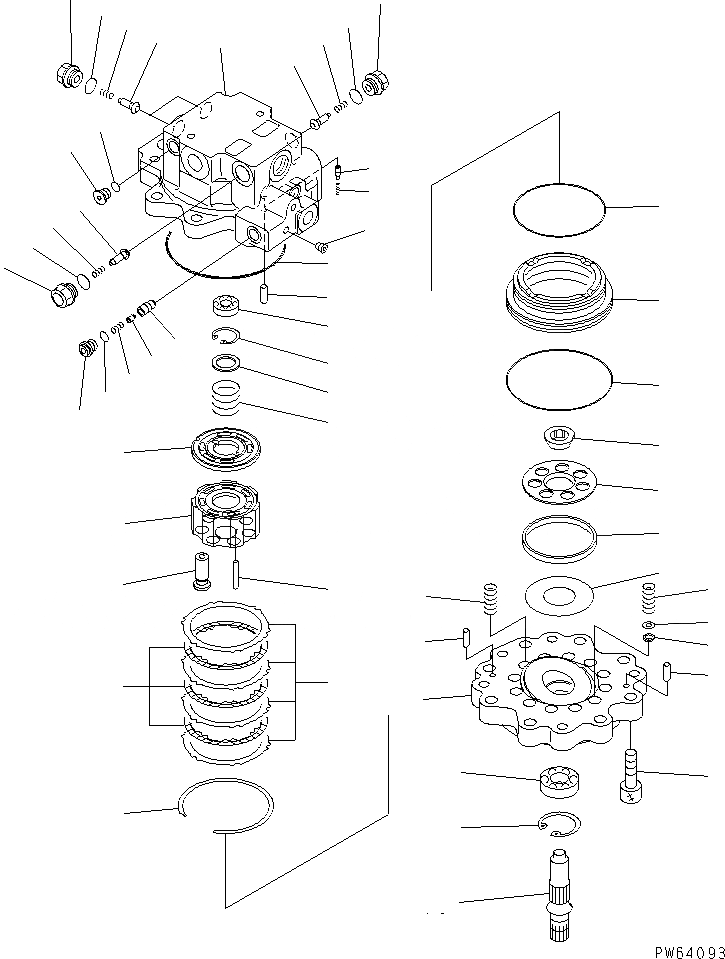 PW64093