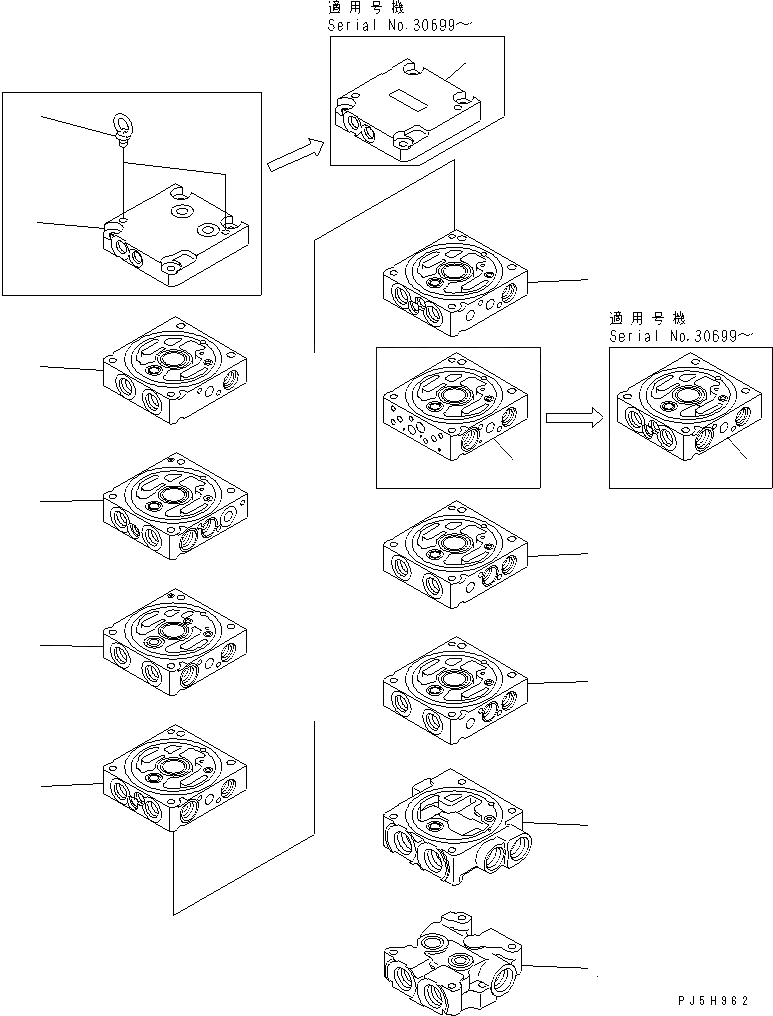 適用号機
Serial No.30699~

適用号機
Serial No.30699~

PJ5H962