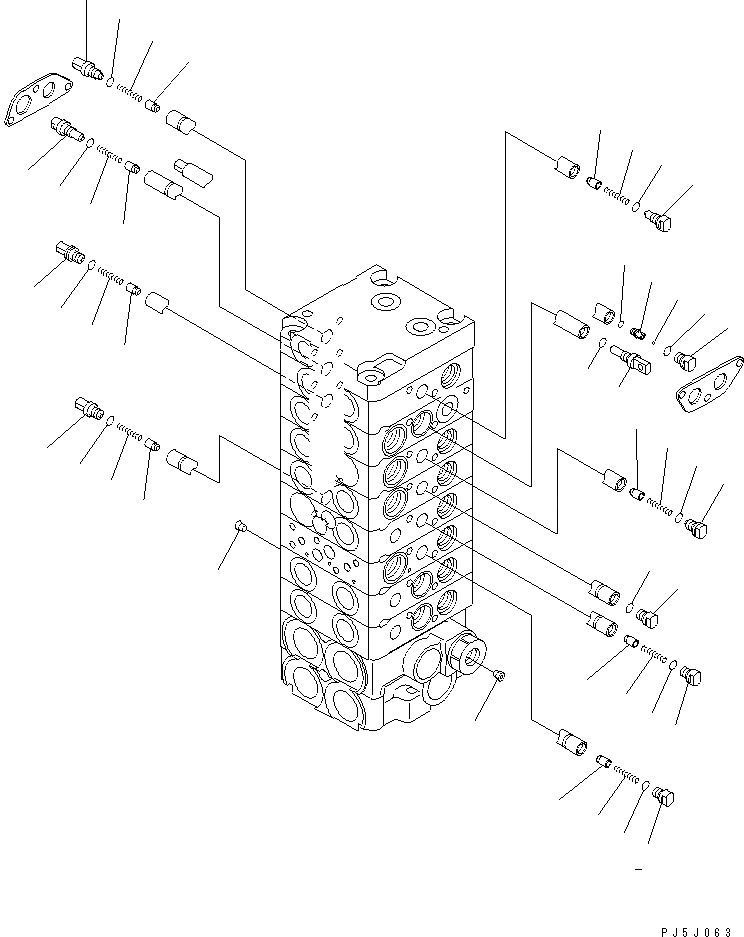 PJ5J063