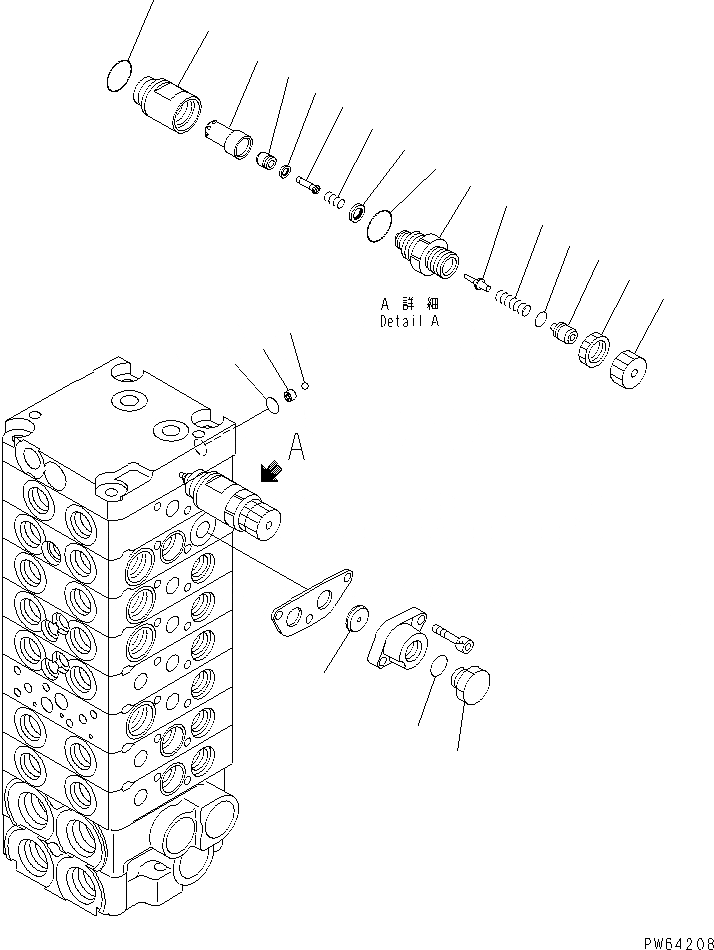 A 詳 細
Detail A

A

PW64208