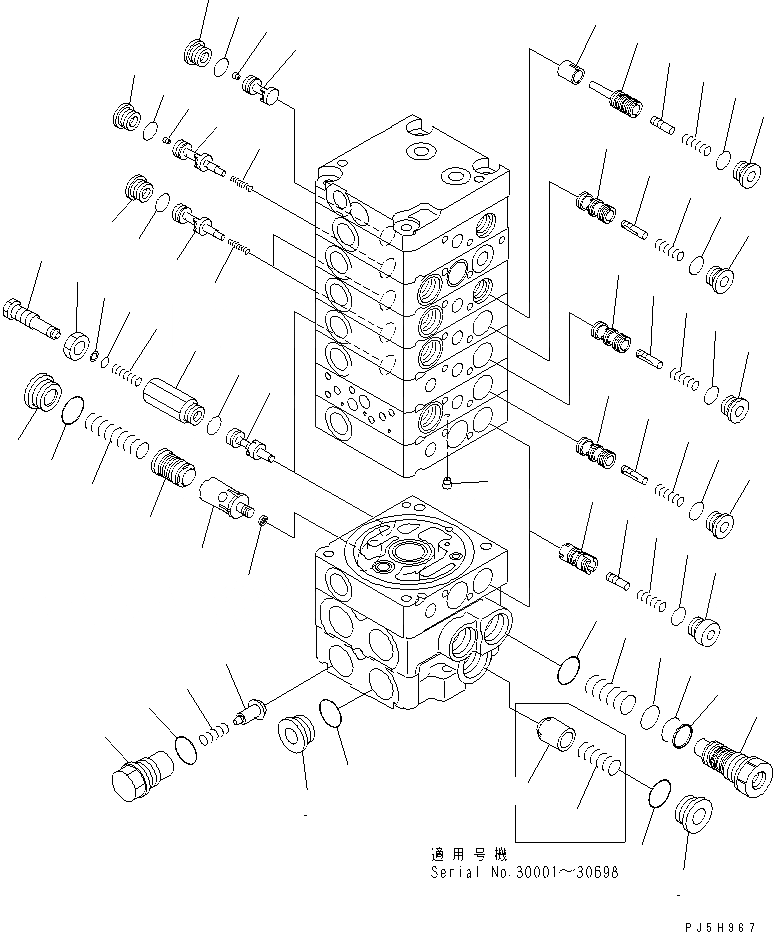 適用号機
Serial No.30001～30698

PJ5H967