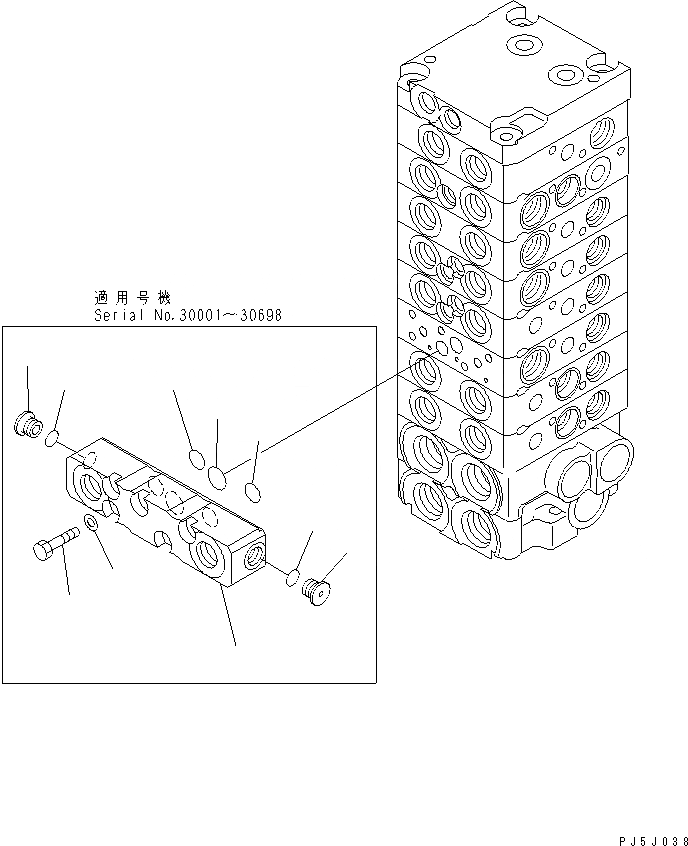 適用号機
Serial No.30001～30698

PJ5J038