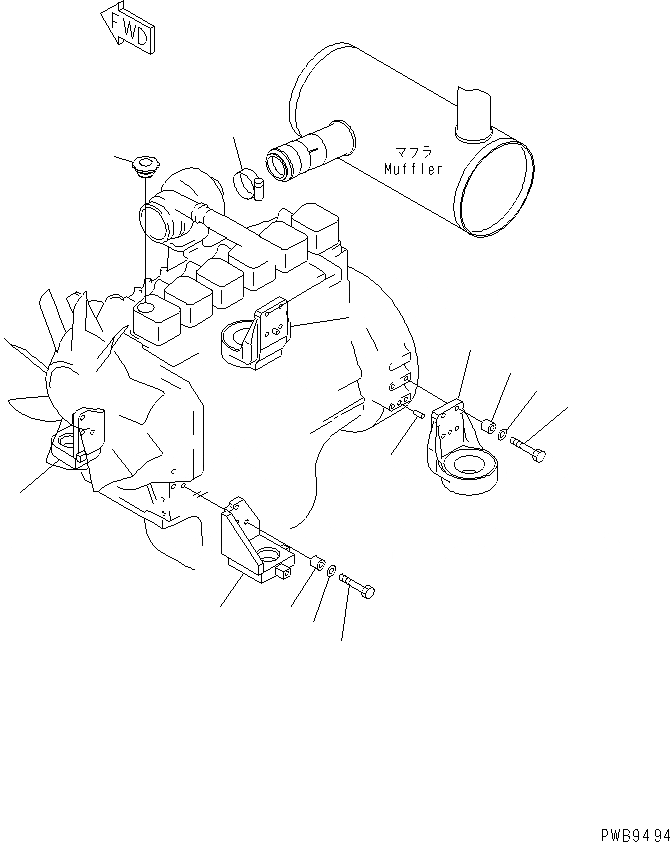 FWD

マフラ
Muffler

PWB9494