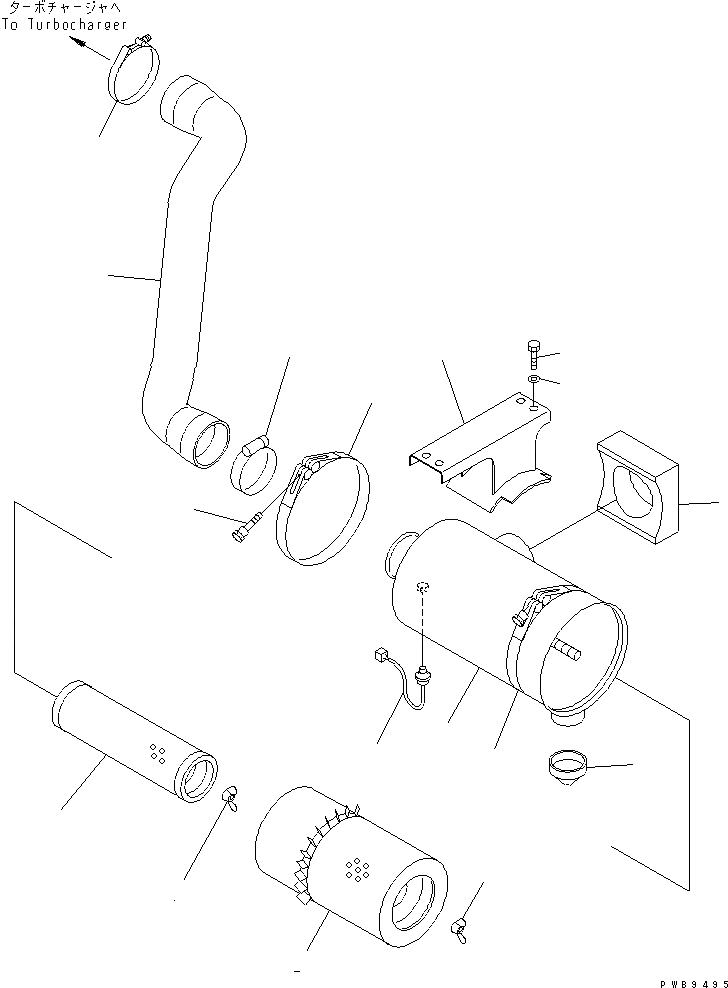 ターボチャージャへ
To Turbocharger

PWB9495