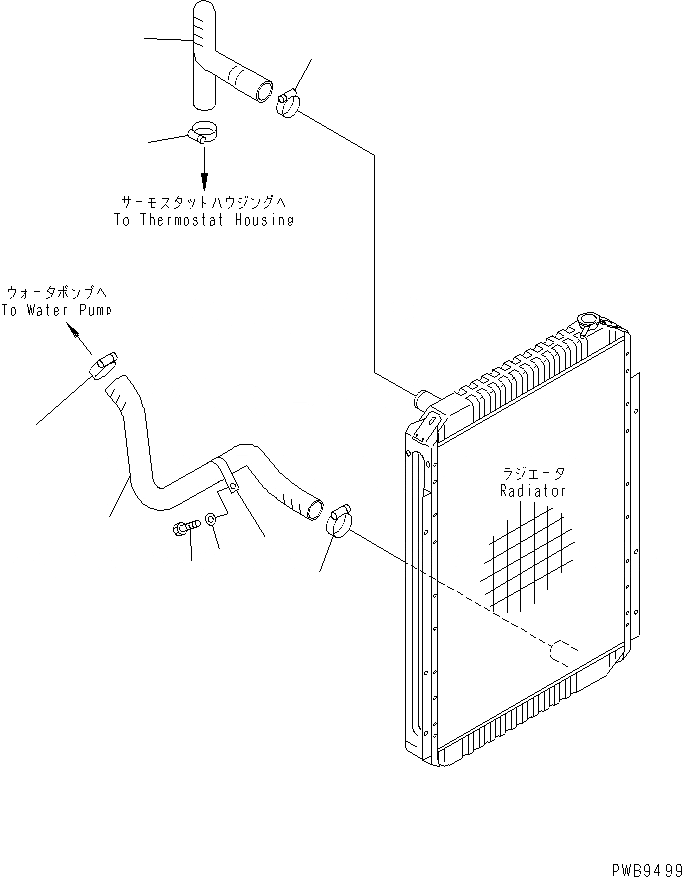 サーモスタットハウジングへ
To Thermostat Housing

ウォータポンプへ
To Water Pump

ラジエータ
Radiator

PWB9499