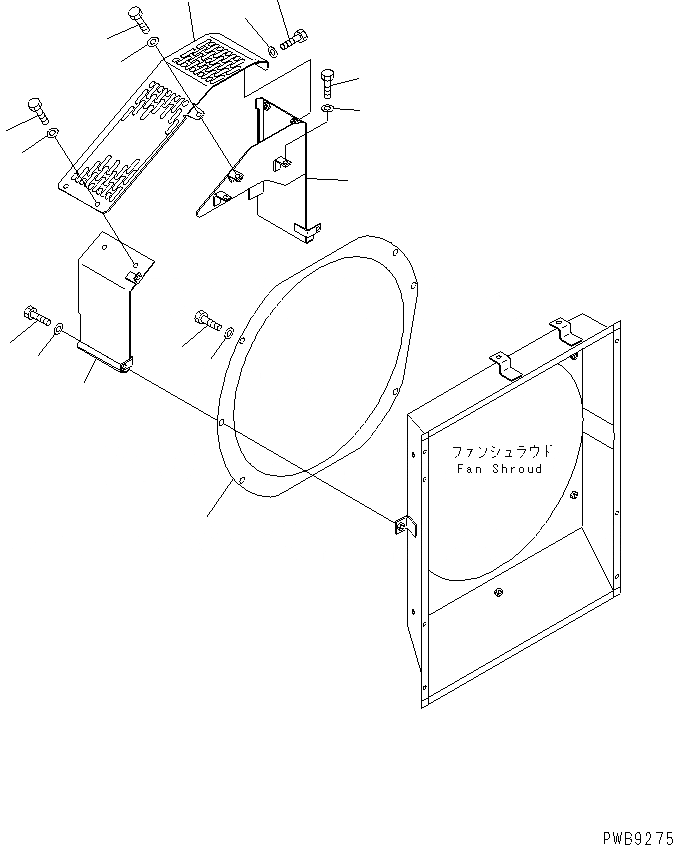 ファンシュラウド
Fan Shroud

PWB9275