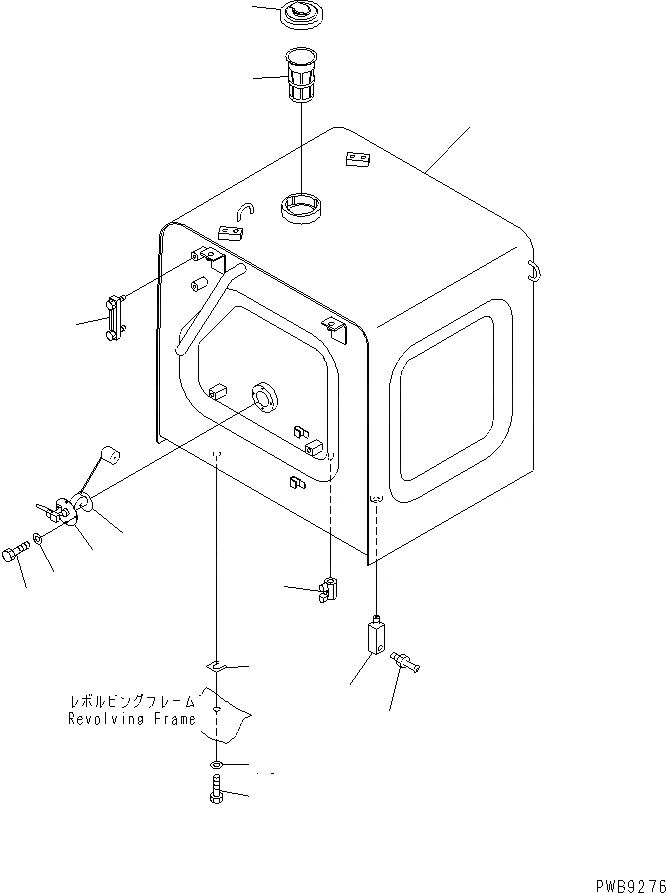 レボルビングフレーム
Revolving Frame

PWB9276