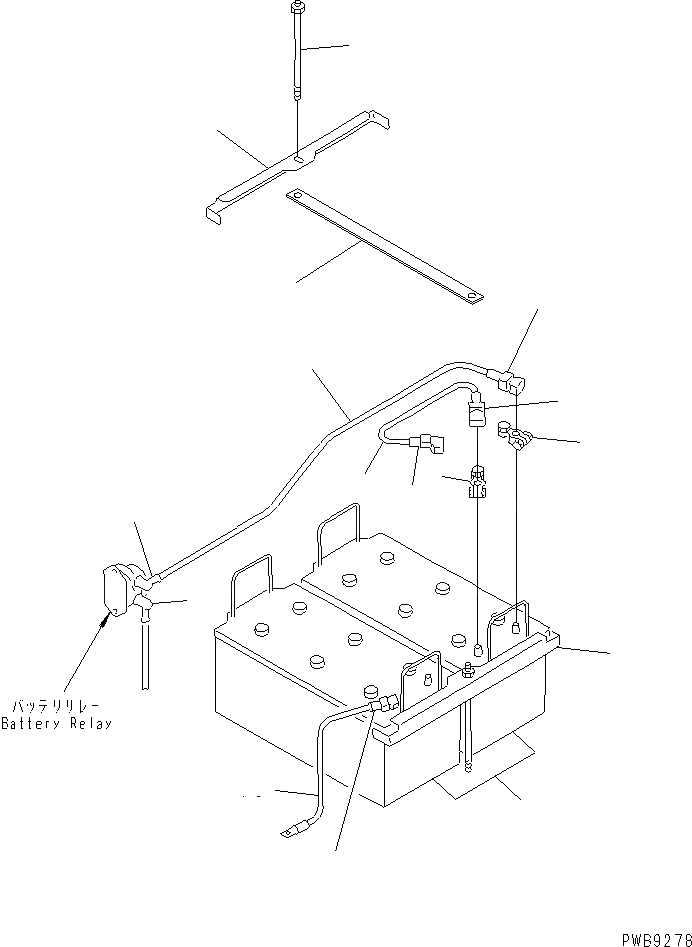 バッテリリレー
Battery Relay

PWB9276