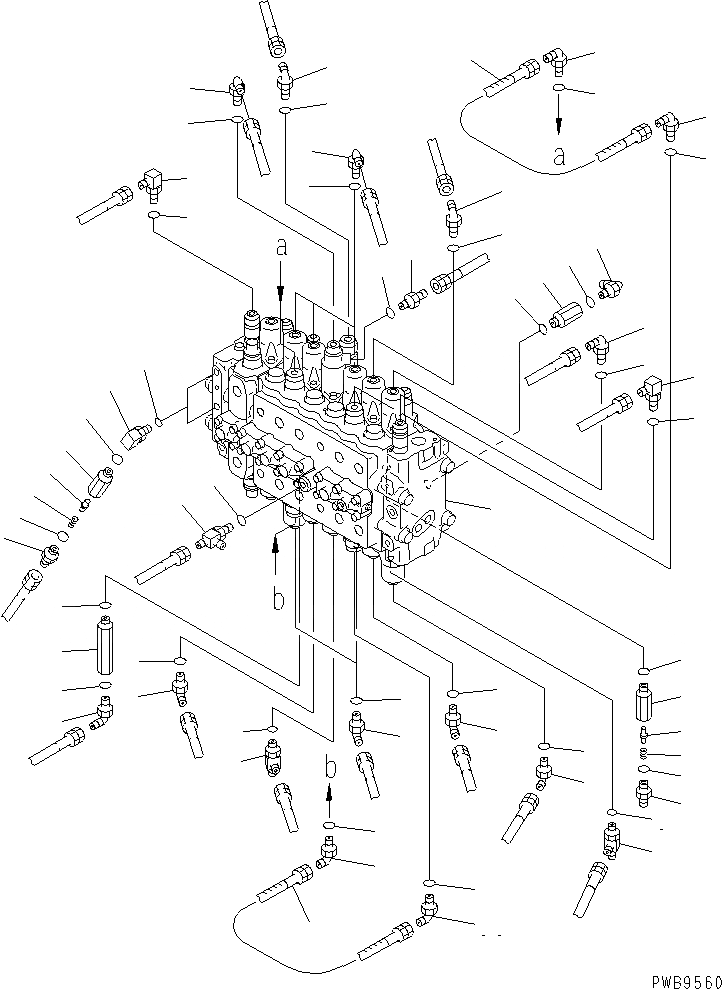 a
a
b
b
PWB9560