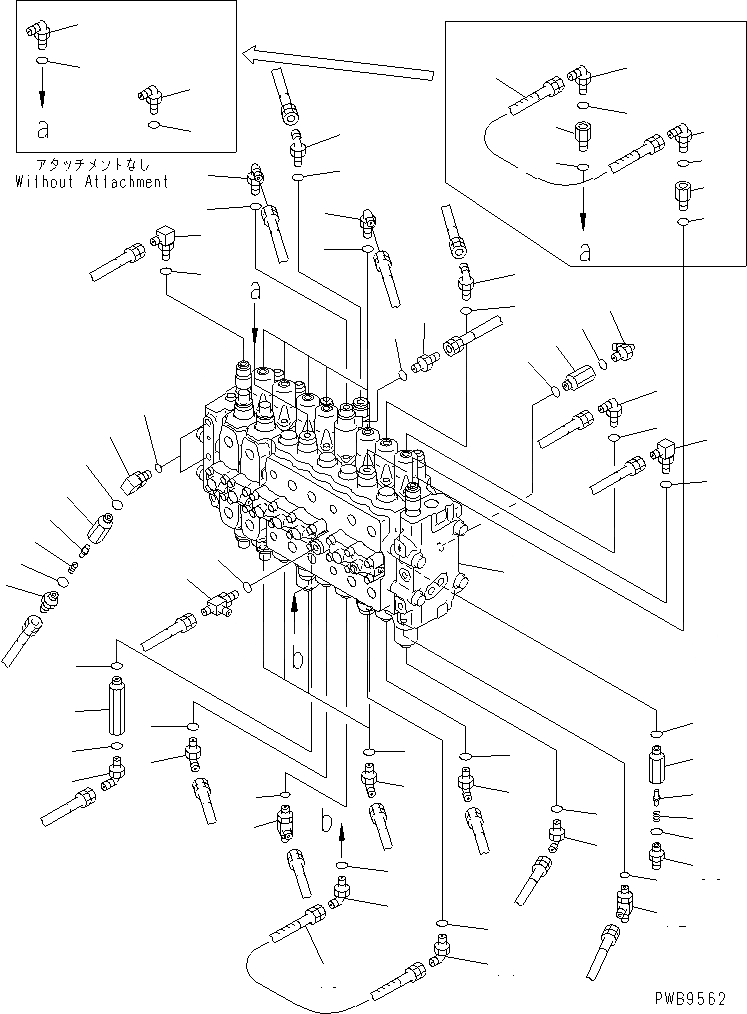 a

アタッチメントなし
Without Attachment

a

a

b

b

PWB9562